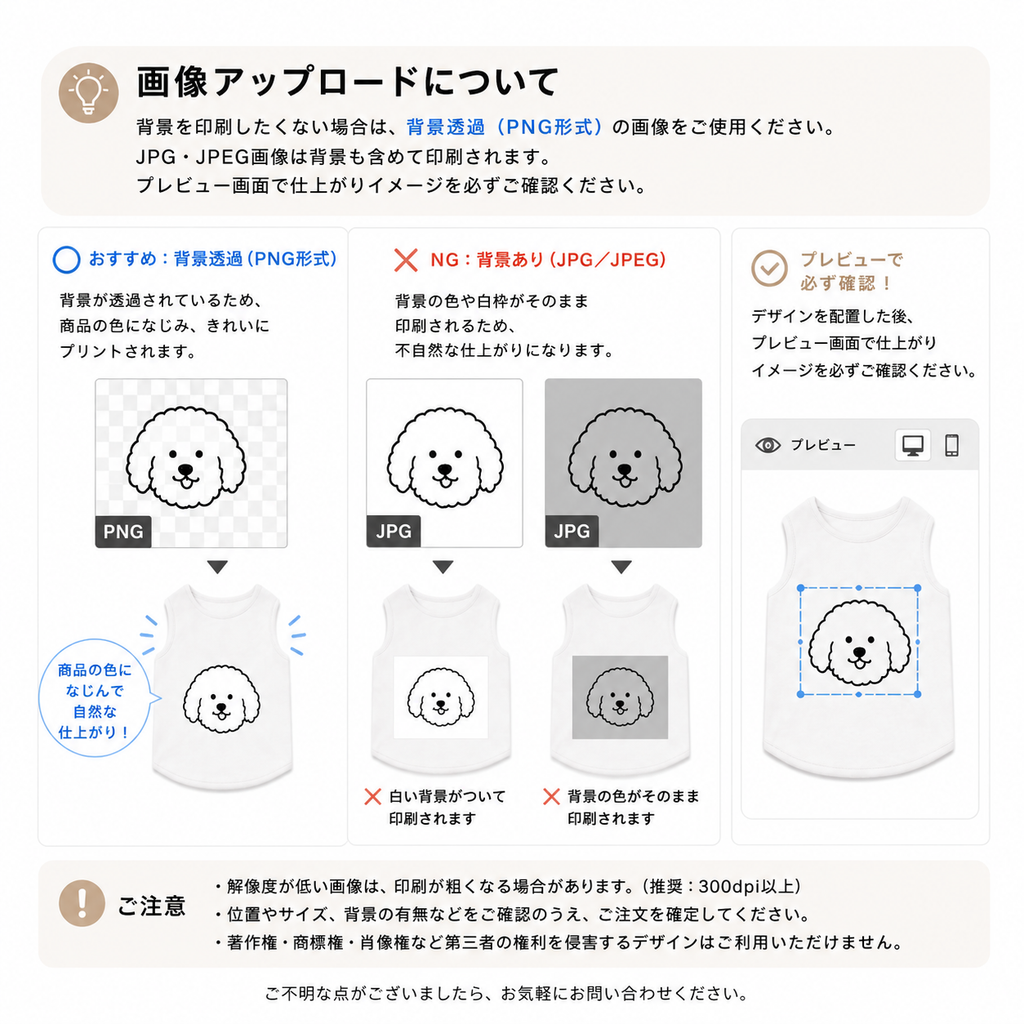 画像アップロードについて

背景を印刷したくない場合は、背景透過（PNG形式）の画像をご使用ください。
JPG・JPEG画像は背景も含めて印刷されます。
プレビュー画面で仕上がりイメージを必ずご確認ください。

おすすめ：背景透過（PNG形式）

背景が透過されているため、商品の色になじみ、きれいにプリントされます。

PNG

商品の色になじんで自然な仕上がり！

NG：背景あり（JPG／JPEG）

背景の色や白枠がそのまま印刷されるため、不自然な仕上がりになります。

JPG

JPG

白い背景がついて印刷されます

背景の色がそのまま印刷されます

プレビューで必ず確認！

デザインを配置した後、プレビュー画面で仕上がりイメージを必ずご確認ください。

プレビュー

ご注意

・解像度が低い画像は、印刷が粗くなる場合があります。（推奨：300dpi以上）
・位置やサイズ、背景の有無などをご確認のうえ、ご注文を確定してください。
・著作権・商標権・肖像権など第三者の権利を侵害するデザインはご利用いただけません。

ご不明な点がございましたら、お気軽にお問い合わせください。